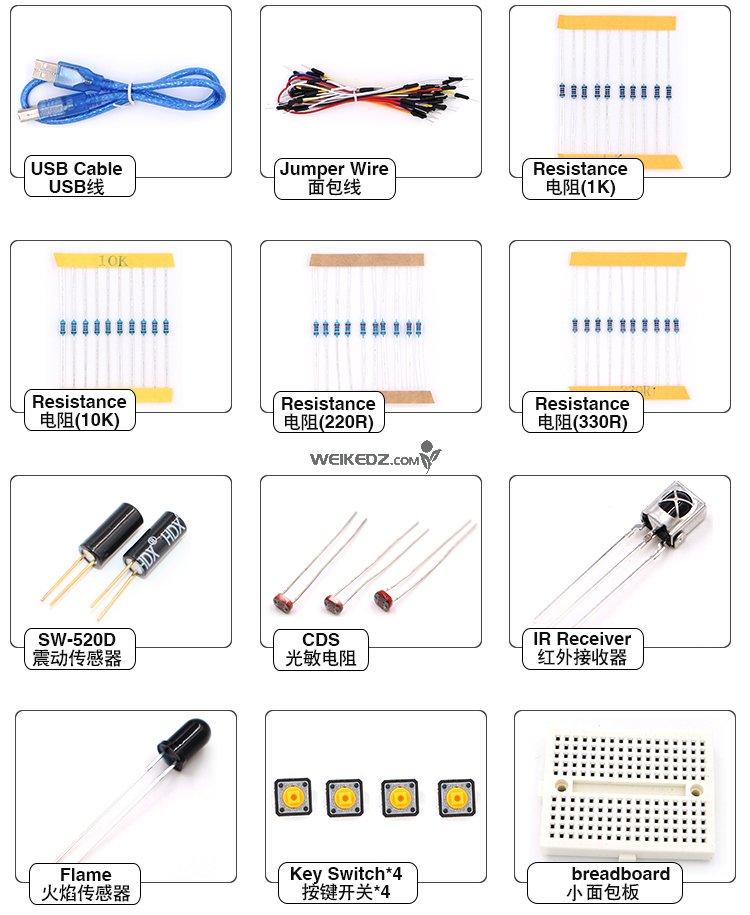 USB Cable
USB线

Jumper Wire
面包线

Resistance
电阻(1K)

10K

Resistance
电阻(10K)

Resistance
电阻(220R)

Resistance
电阻(330R)

WEIKEDZ.COM

HDX HDX

SW-520D
震动传感器

CDS
光敏电阻

IR Receiver
红外接收器

Flame
火焰传感器

Key Switch*4
按键开关*4

breadboard
小面包板